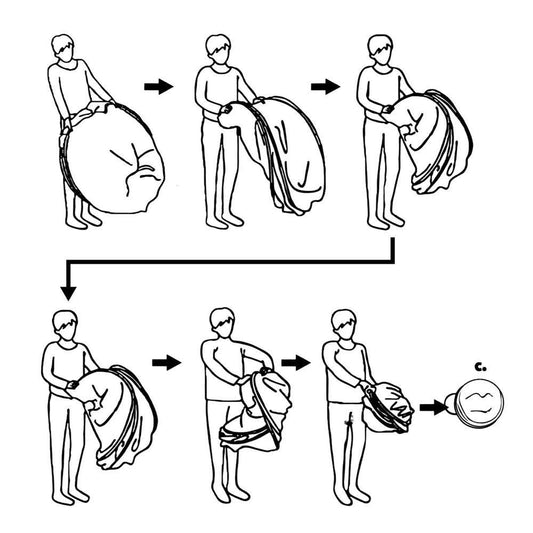 c.