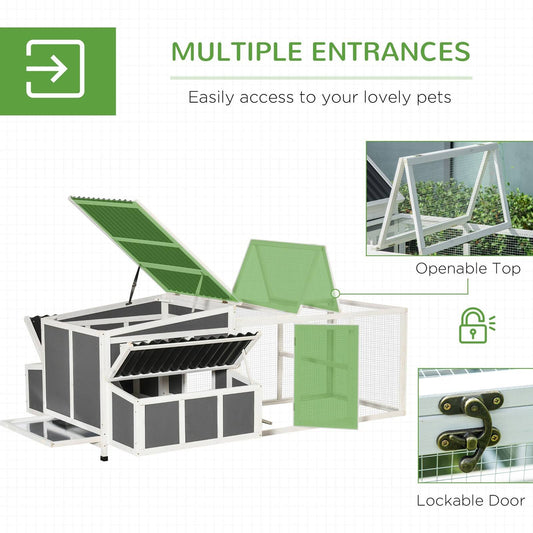 MULTIPLE ENTRANCES

Easily access to your lovely pets

Openable Top

Lockable Door